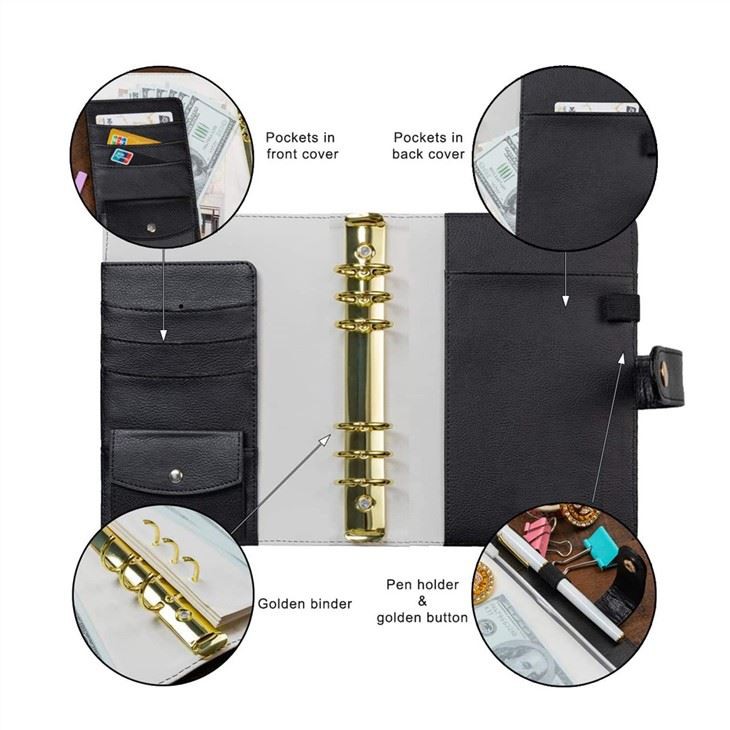 Pockets in front cover

Pockets in back cover

Golden binder

Pen holder & golden button